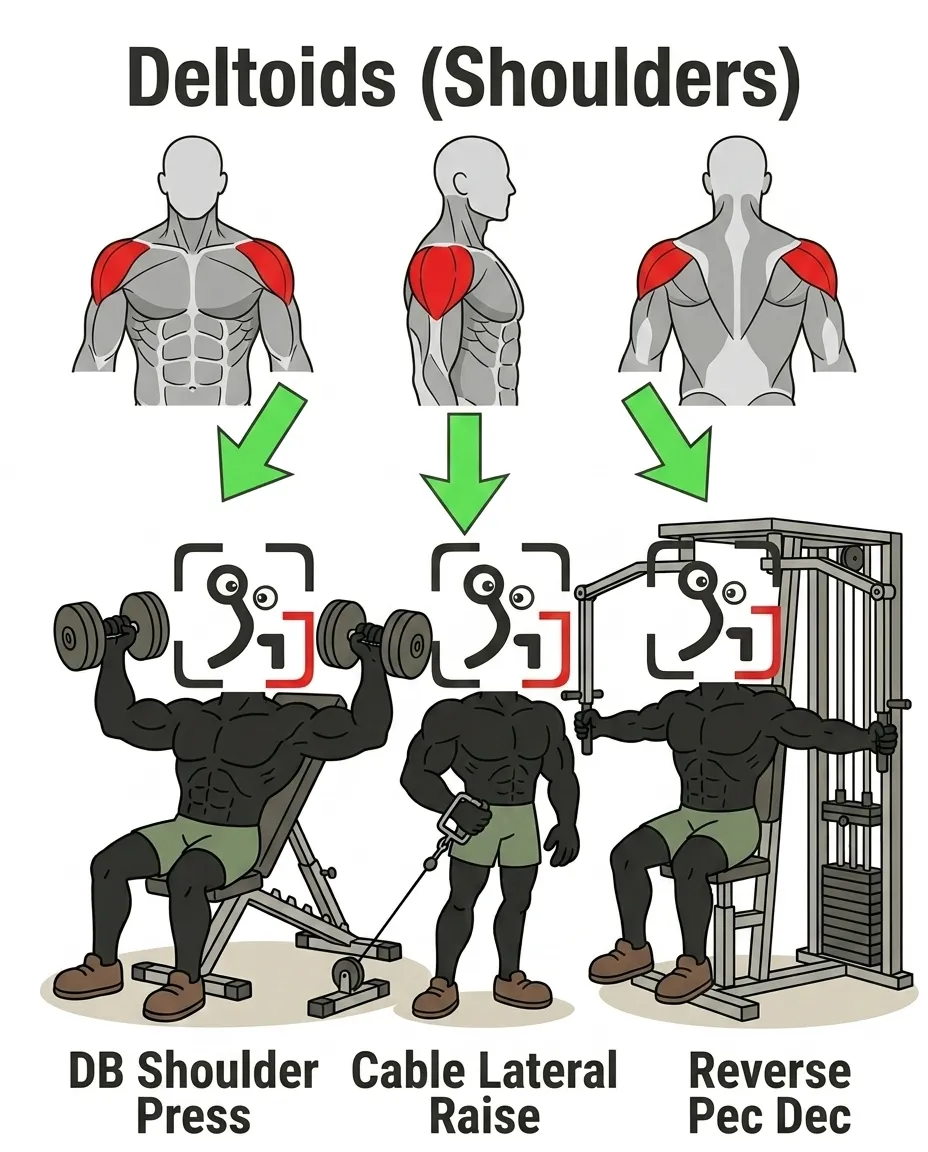 Deltoids (Shoulders)

DB Shoulder Press

Cable Lateral Raise

Reverse Pec Dec