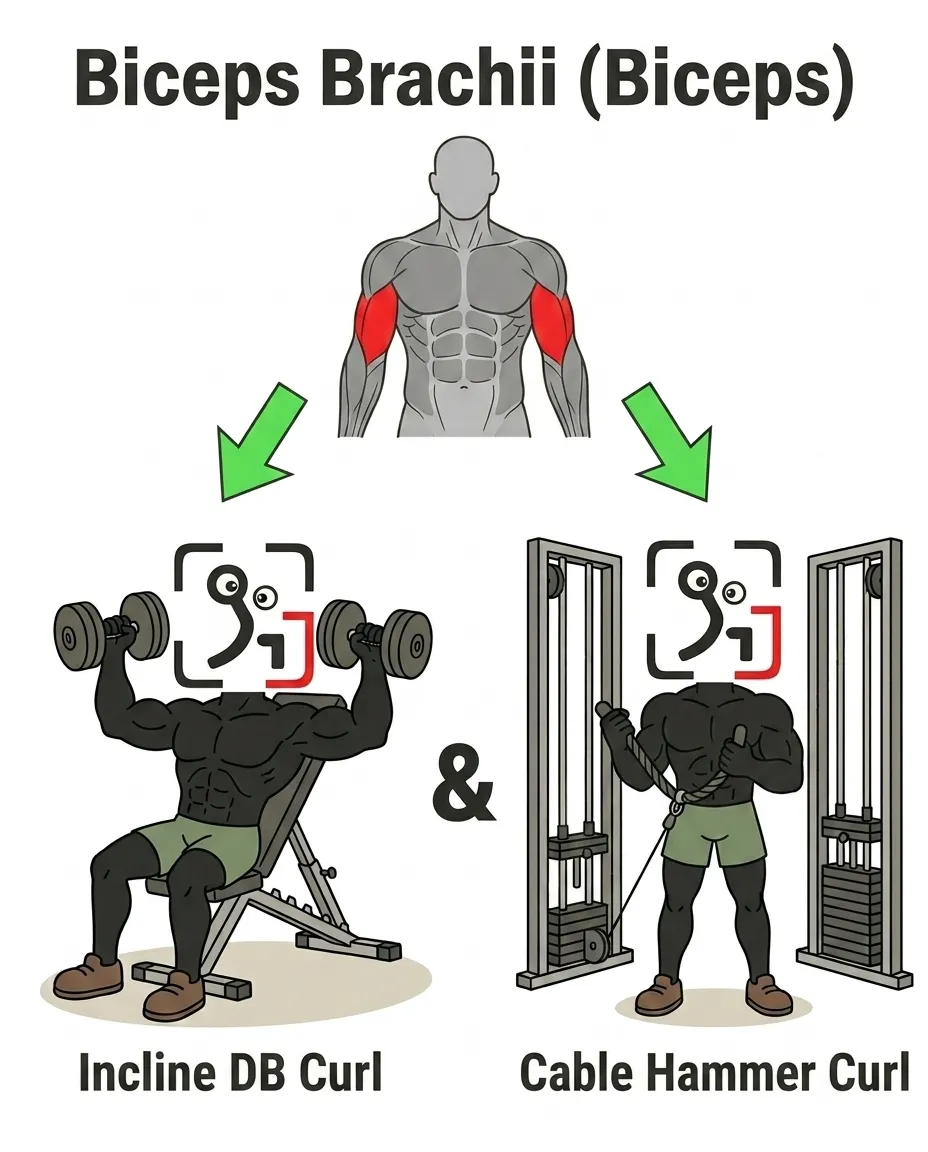 Biceps Brachii (Biceps)

&

Incline DB Curl

Cable Hammer Curl