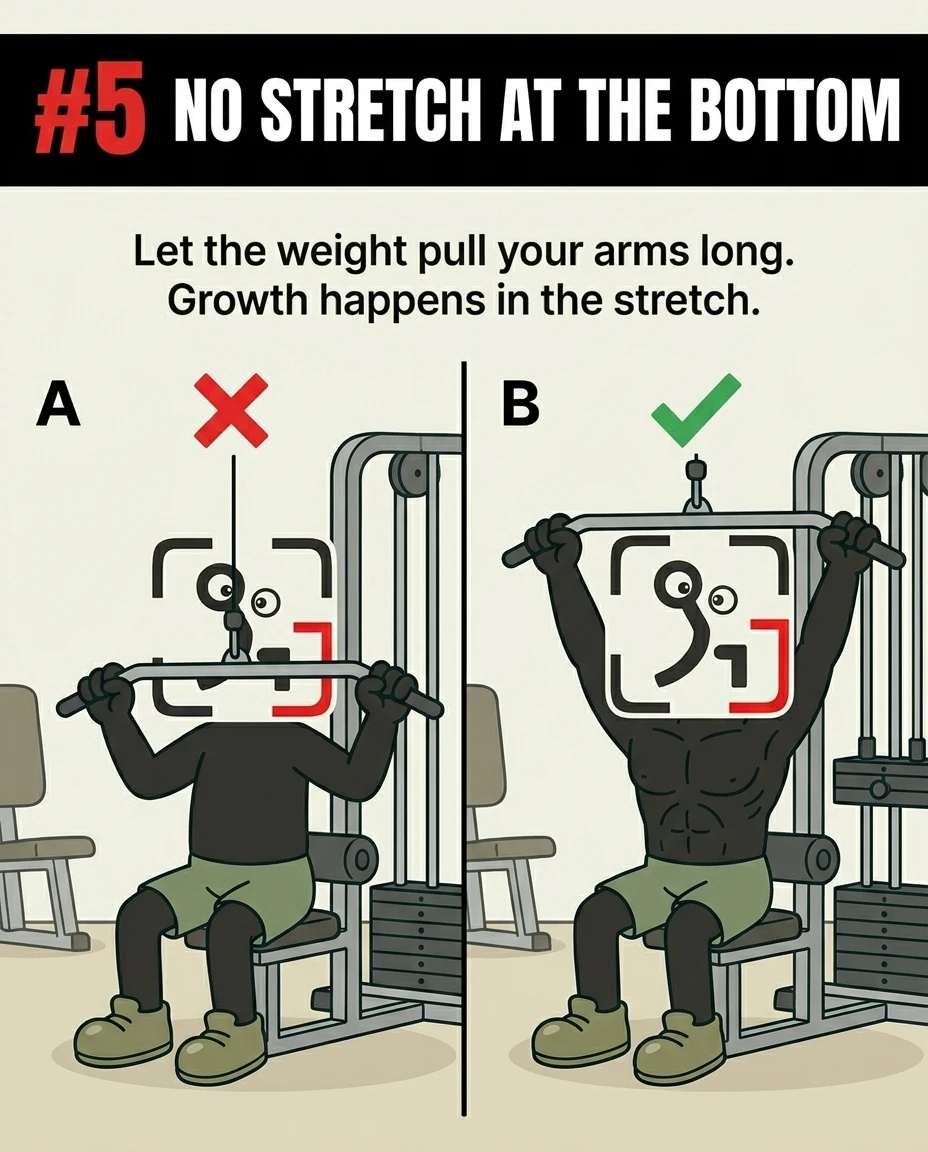 #5 NO STRETCH AT THE BOTTOM

Let the weight pull your arms long.
Growth happens in the stretch.

A

B